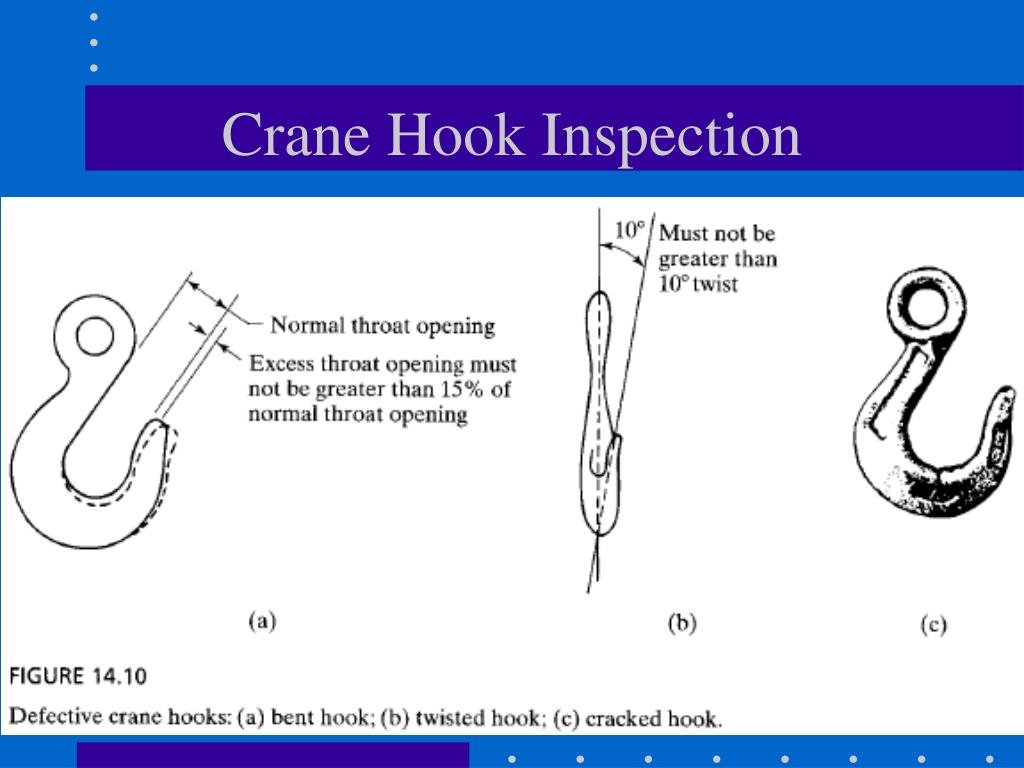 Crane Hook Inspection

Normal throat opening

Excess throat opening must not be greater than 15% of normal throat opening

10°

Must not be greater than 10° twist

(a)

(b)

(c)

FIGURE 14.10

Defective crane hooks: (a) bent hook; (b) twisted hook; (c) cracked hook.