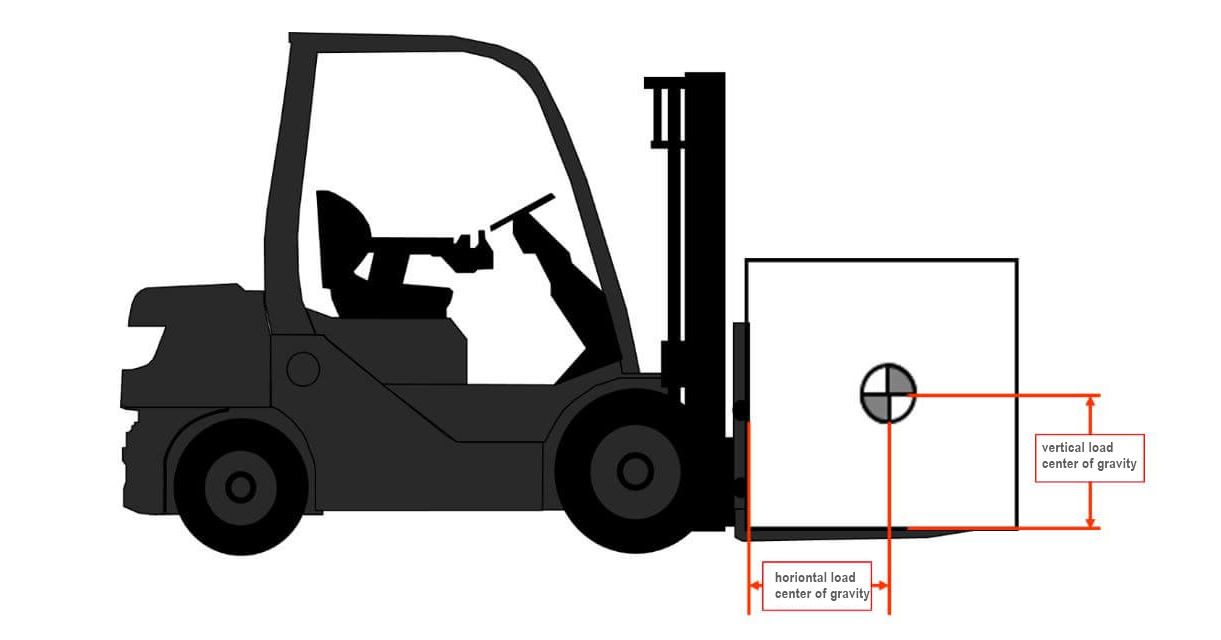 vertical load center of gravity

horiontal load center of gravity