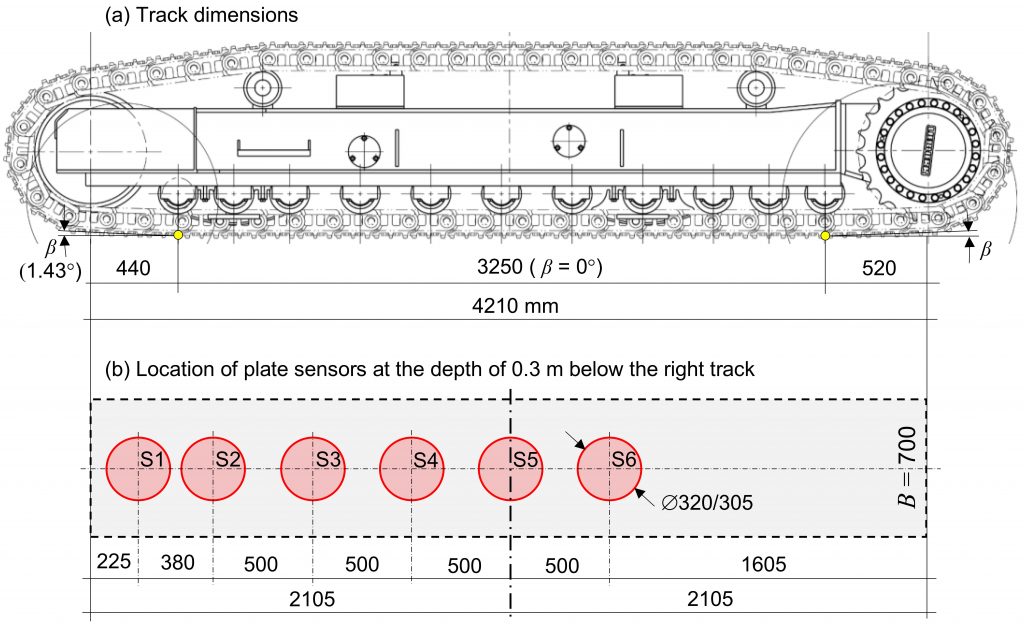 (a) Track dimensions

$\beta$
(1.43°)
440
3250 ( $\beta$ = 0°)
520
$\beta$

4210 mm

(b) Location of plate sensors at the depth of 0.3 m below the right track

S1
S2
S3
S4
S5
S6
$\varnothing$320/305
$B = 700$

225
380
500
500
500
500
1605

2105
2105