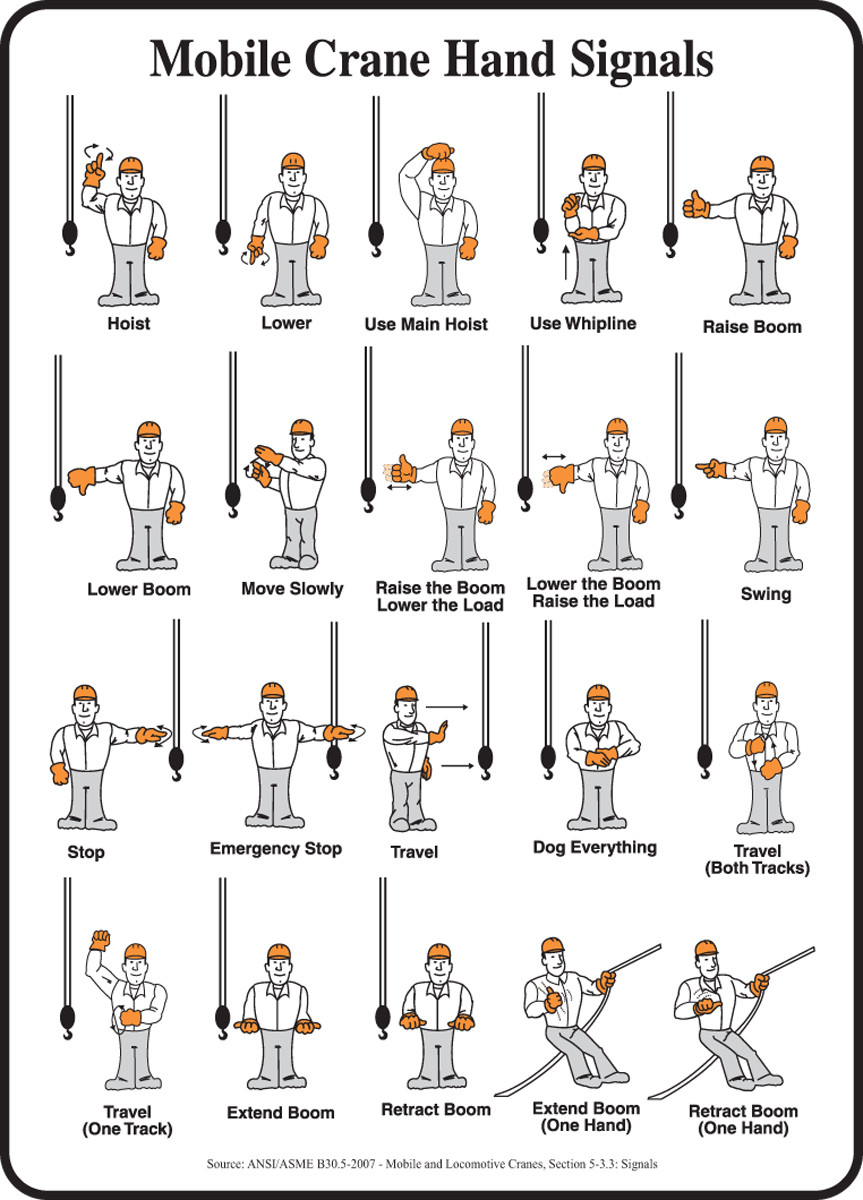 Mobile Crane Hand Signals

Hoist

Lower

Use Main Hoist

Use Whipline

Raise Boom

Lower Boom

Move Slowly

Raise the Boom Lower the Load

Lower the Boom Raise the Load

Swing

Stop

Emergency Stop

Travel

Dog Everything

Travel (Both Tracks)

Travel (One Track)

Extend Boom

Retract Boom

Extend Boom (One Hand)

Retract Boom (One Hand)

Source: ANSI/ASME B30.5-2007 - Mobile and Locomotive Cranes, Section 5-3.3: Signals