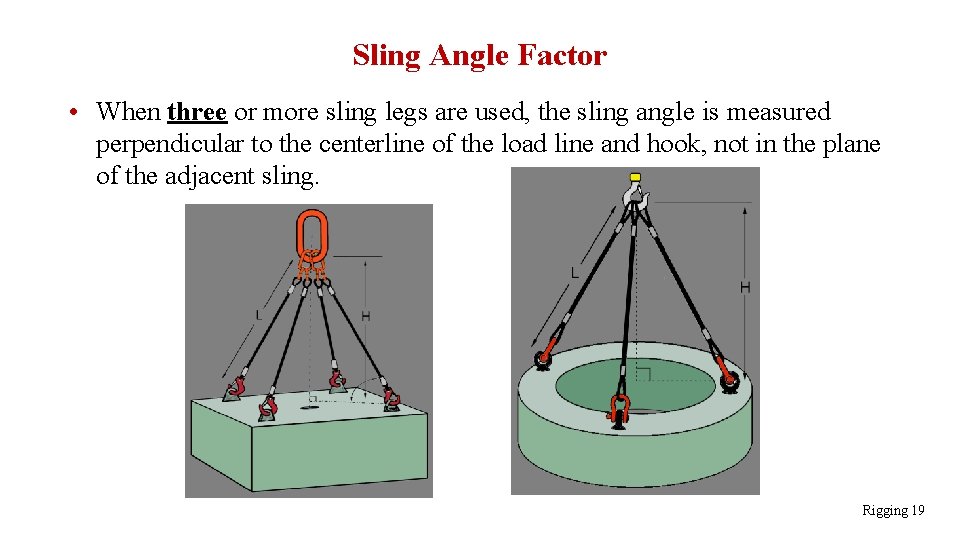 Sling Angle Factor

• When three or more sling legs are used, the sling angle is measured perpendicular to the centerline of the load line and hook, not in the plane of the adjacent sling.

L

H

L

H

Rigging 19